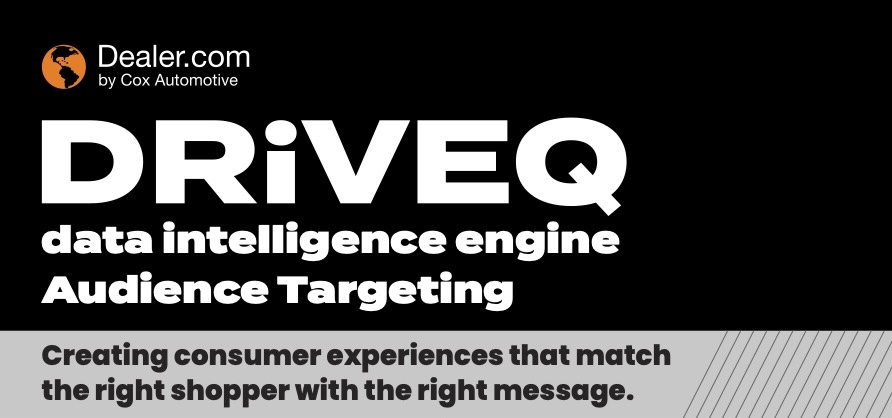 Dealer.com
by Cox Automotive

DRiVEQ
data intelligence engine
Audience Targeting

Creating consumer experiences that match the right shopper with the right message.